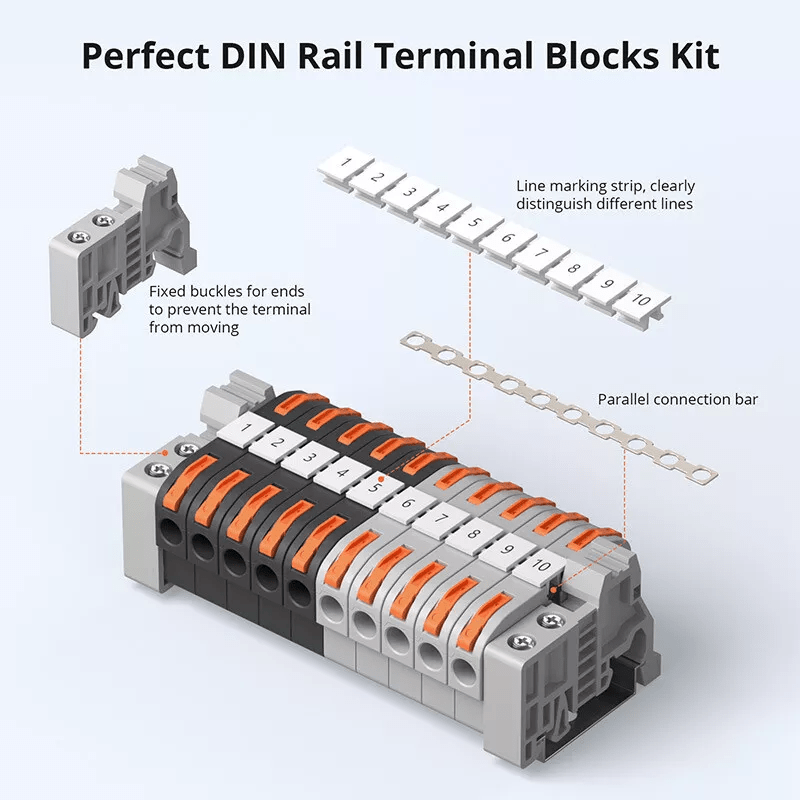 Perfect DIN Rail Terminal Blocks Kit

1 2 3 4 5 6 7 8 9 10

Line marking strip, clearly distinguish different lines

Fixed buckles for ends to prevent the terminal from moving

Parallel connection bar

1 2 3 4 5 6 7 8 9 10